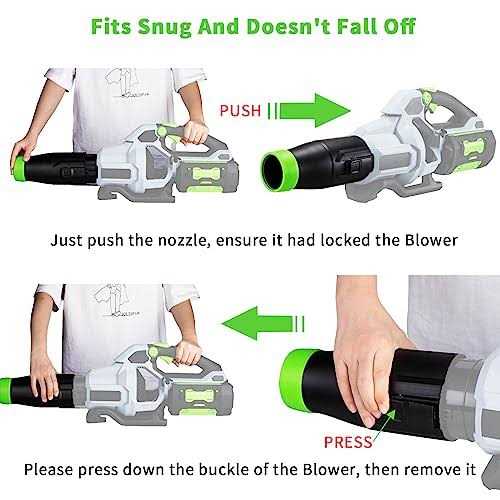 Fits Snug And Doesn't Fall Off

PUSH

Just push the nozzle, ensure it had locked the Blower

PRESS

Please press down the buckle of the Blower, then remove it