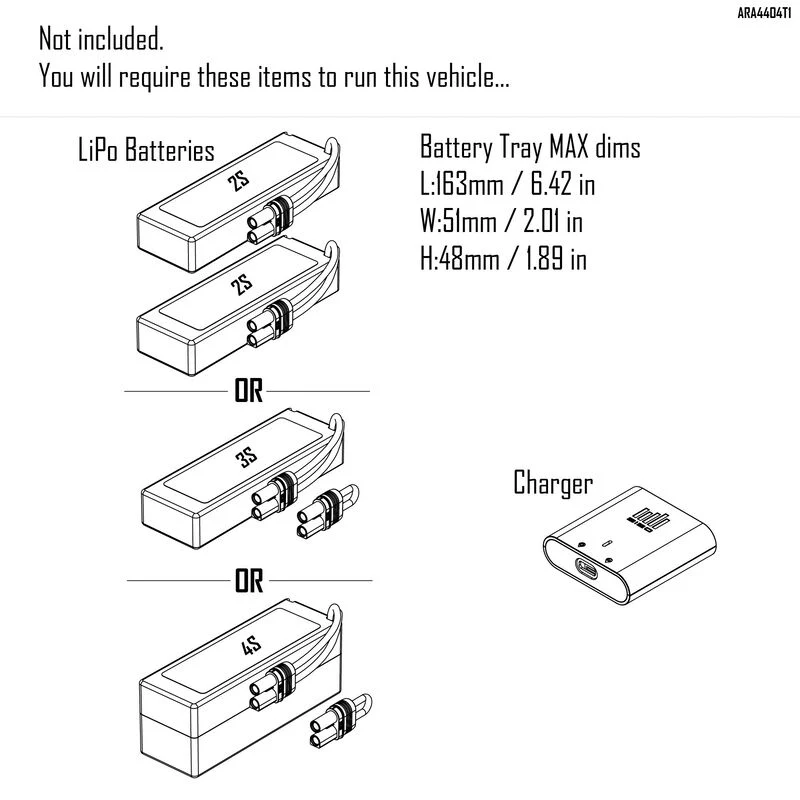 ARA4404T1

Not included.
You will require these items to run this vehicle...

LiPo Batteries

2S

2S

OR

3S

OR

4S

Battery Tray MAX dims
L:163mm / 6.42 in
W:51mm / 2.01 in
H:48mm / 1.89 in

Charger